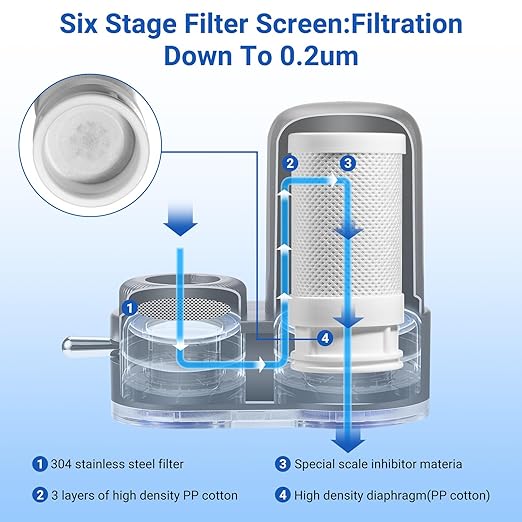 Six Stage Filter Screen:Filtration Down To 0.2um

2 3

1

4

1 304 stainless steel filter

2 3 layers of high density PP cotton

3 Special scale inhibitor materia

4 High density diaphragm(PP cotton)