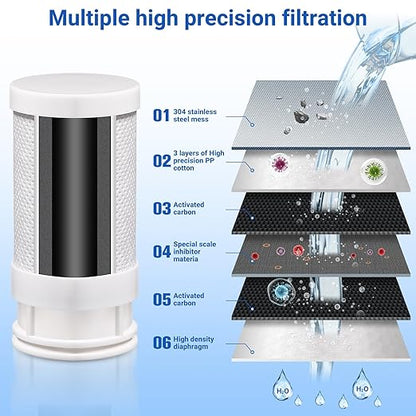 Multiple high precision filtration

01 304 stainless steel mess

02 3 layers of High precision PP cotton

03 Activated carbon

04 Special scale inhibitor materia

05 Activated carbon

06 High density diaphragm

$H_2O$

$H_2O$