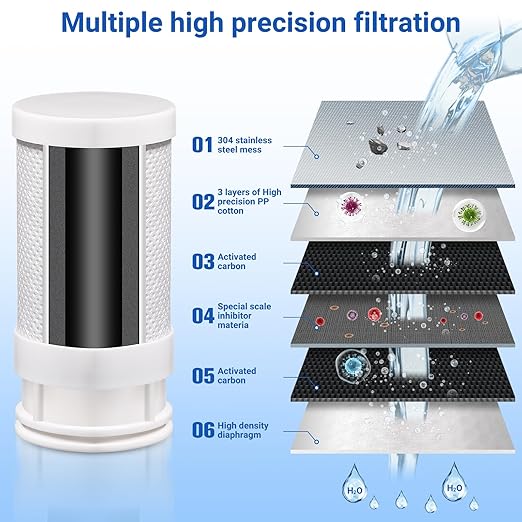 Multiple high precision filtration

01 304 stainless steel mess

02 3 layers of High precision PP cotton

03 Activated carbon

04 Special scale inhibitor materia

05 Activated carbon

06 High density diaphragm

$H_2O$

$H_2O$